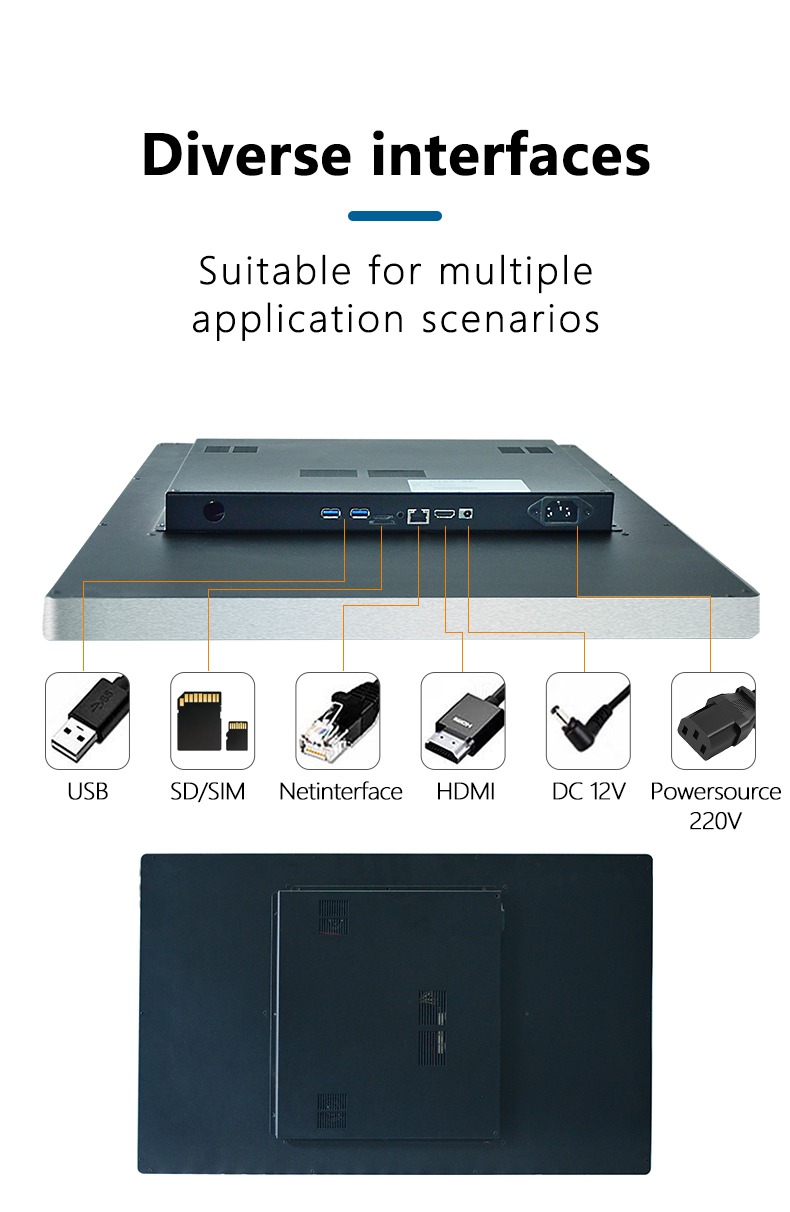 Diverse interfaces

Suitable for multiple application scenarios

USB

SD/SIM

Netinterface

HDMI

DC 12V

Powersource 220V